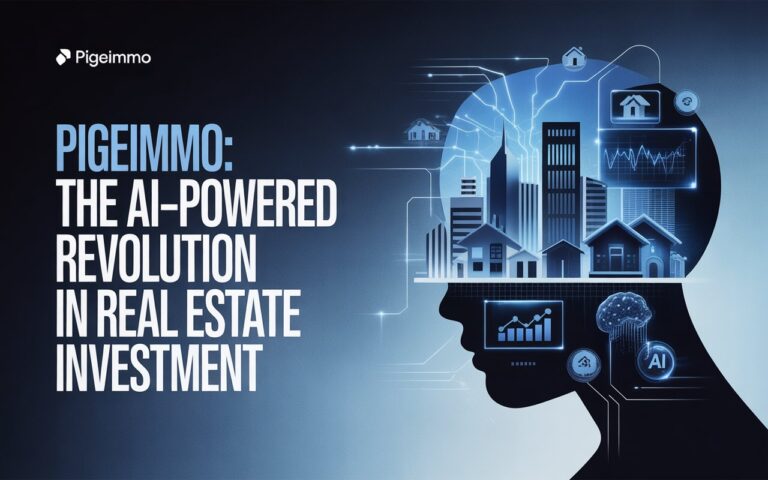 Pigeimmo

PIGEIMMO:
THE AI-POWERED REVOLUTION IN REAL ESTATE INVESTMENT

AI